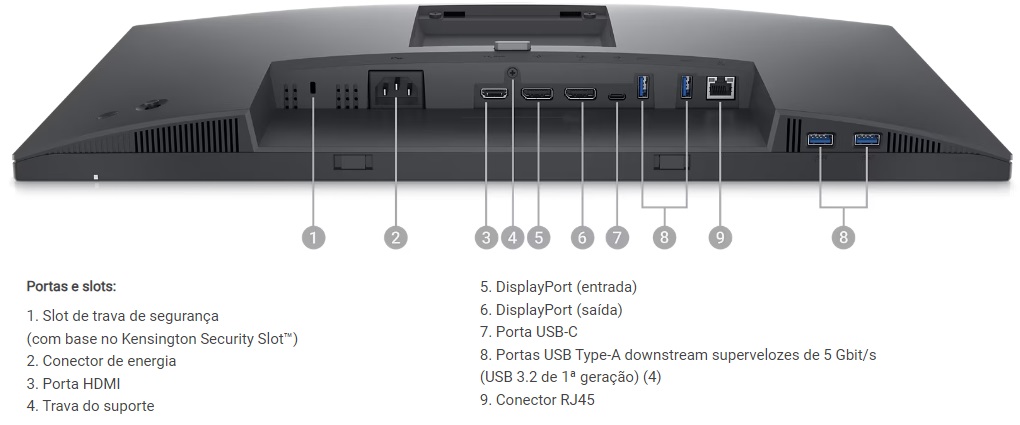 1
2
3
4
5
6
7
8
9
8

Portas e slots:

1. Slot de trava de segurança
(com base no Kensington Security Slot™)
2. Conector de energia
3. Porta HDMI
4. Trava do suporte

5. DisplayPort (entrada)
6. DisplayPort (saída)
7. Porta USB-C
8. Portas USB Type-A downstream supervelozes de 5 Gbit/s
(USB 3.2 de 1ª geração) (4)
9. Conector RJ45