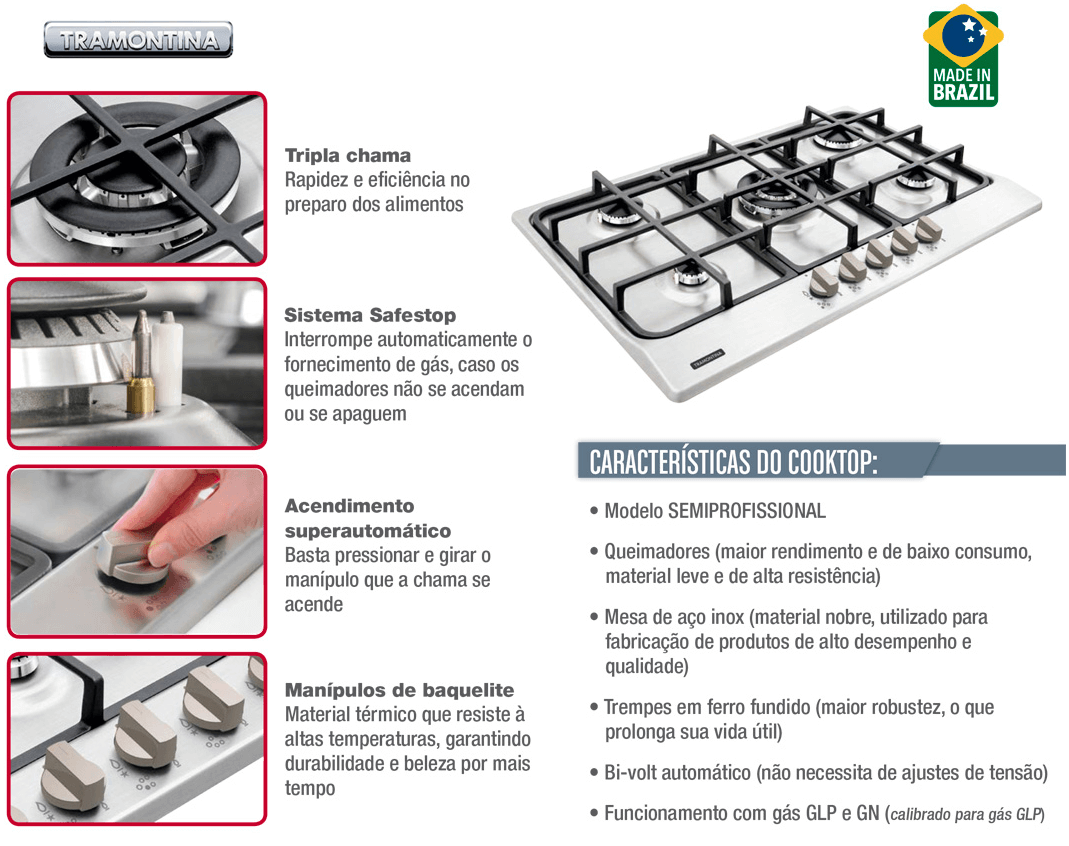 TRAMONTINA

MADE IN BRAZIL

Tripla chama
Rapidez e eficiência no preparo dos alimentos

Sistema Safestop
Interrompe automaticamente o fornecimento de gás, caso os queimadores não se acendam ou se apaguem

Acendimento superautomático
Basta pressionar e girar o manípulo que a chama se acende

Manípulos de baquelite
Material térmico que resiste à altas temperaturas, garantindo durabilidade e beleza por mais tempo

TRAMONTINA

CARACTERÍSTICAS DO COOKTOP:

• Modelo SEMIPROFISSIONAL

• Queimadores (maior rendimento e de baixo consumo, material leve e de alta resistência)

• Mesa de aço inox (material nobre, utilizado para fabricação de produtos de alto desempenho e qualidade)

• Trempes em ferro fundido (maior robustez, o que prolonga sua vida útil)

• Bi-volt automático (não necessita de ajustes de tensão)

• Funcionamento com gás GLP e GN (calibrado para gás GLP)